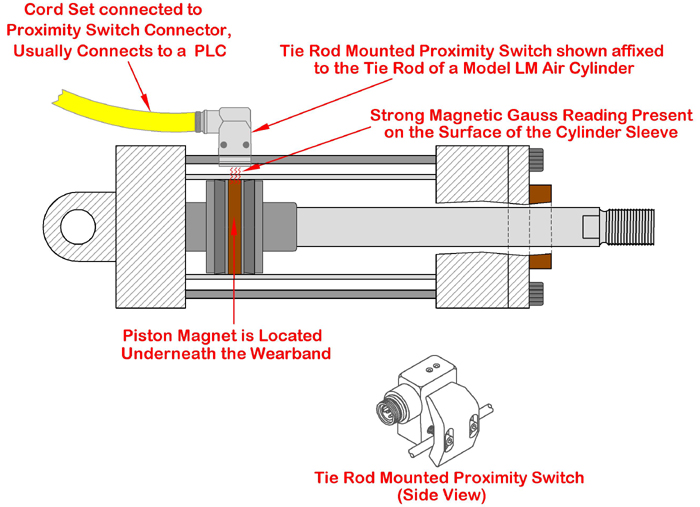 Cord Set connected to Proximity Switch Connector, Usually Connects to a PLC

Tie Rod Mounted Proximity Switch shown affixed to the Tie Rod of a Model LM Air Cylinder

Strong Magnetic Gauss Reading Present on the Surface of the Cylinder Sleeve

Piston Magnet is Located Underneath the Wearband

Tie Rod Mounted Proximity Switch (Side View)